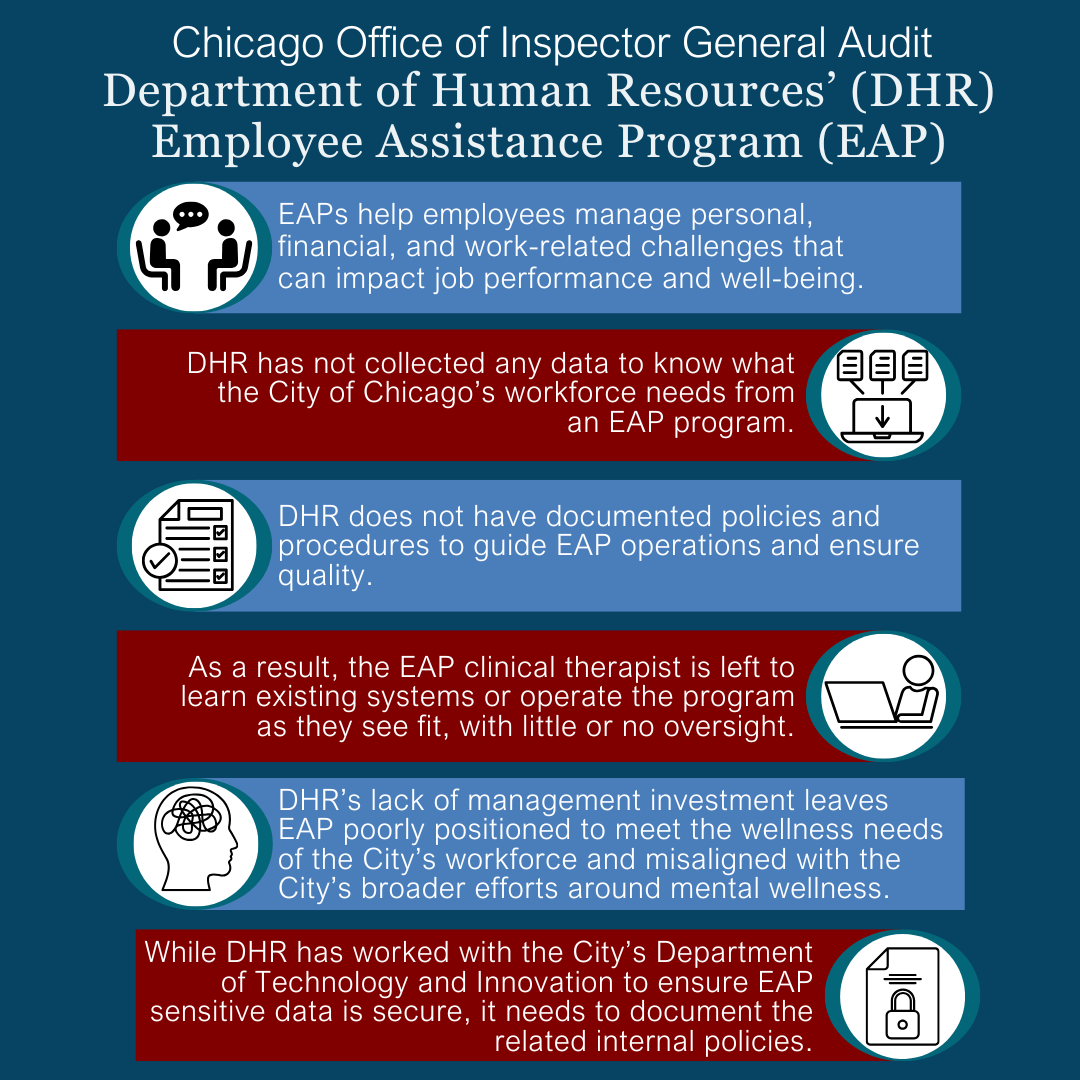 Chicago Office of Inspector General Audit
Department of Human Resources' (DHR) Employee Assistance Program (EAP)

EAPs help employees manage personal, financial, and work-related challenges that can impact job performance and well-being.

DHR has not collected any data to know what the City of Chicago's workforce needs from an EAP program.

DHR does not have documented policies and procedures to guide EAP operations and ensure quality.

As a result, the EAP clinical therapist is left to learn existing systems or operate the program as they see fit, with little or no oversight.

DHR's lack of management investment leaves EAP poorly positioned to meet the wellness needs of the City's workforce and misaligned with the City's broader efforts around mental wellness.

While DHR has worked with the City's Department of Technology and Innovation to ensure EAP sensitive data is secure, it needs to document the related internal policies.